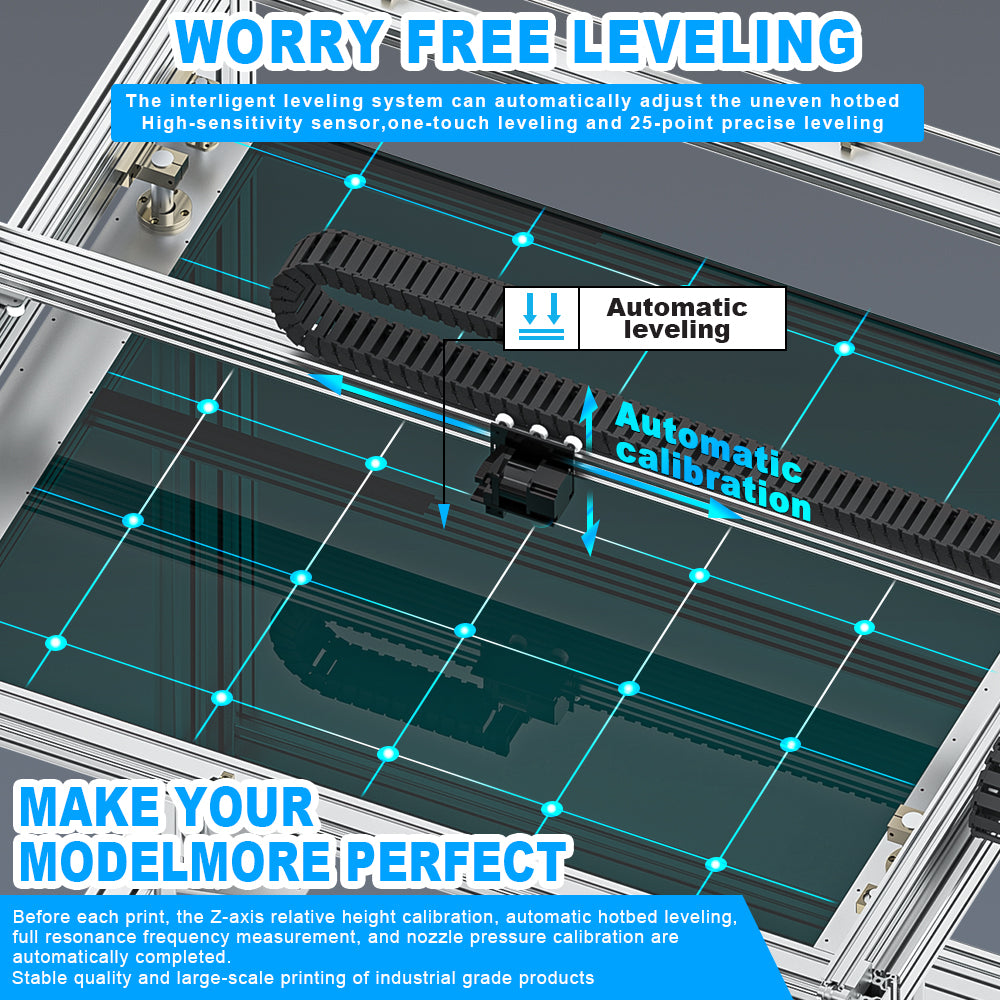 WORRY FREE LEVELING

The interligent leveling system can automatically adjust the uneven hotbed
High-sensitivity sensor,one-touch leveling and 25-point precise leveling

Automatic leveling

Automatic calibration

MAKE YOUR MODELMORE PERFECT

Before each print, the Z-axis relative height calibration, automatic hotbed leveling, full resonance frequency measurement, and nozzle pressure calibration are automatically completed.
Stable quality and large-scale printing of industrial grade products