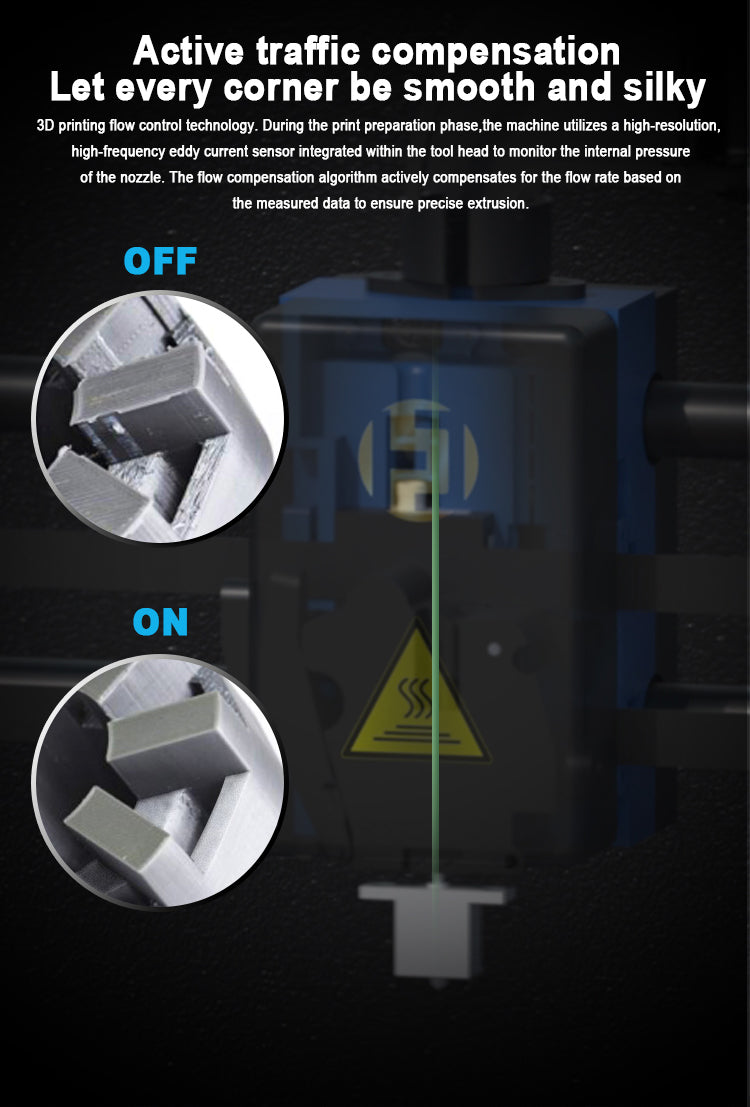 Active traffic compensation
Let every corner be smooth and silky

3D printing flow control technology. During the print preparation phase,the machine utilizes a high-resolution, high-frequency eddy current sensor integrated within the tool head to monitor the internal pressure of the nozzle. The flow compensation algorithm actively compensates for the flow rate based on the measured data to ensure precise extrusion.

OFF

ON